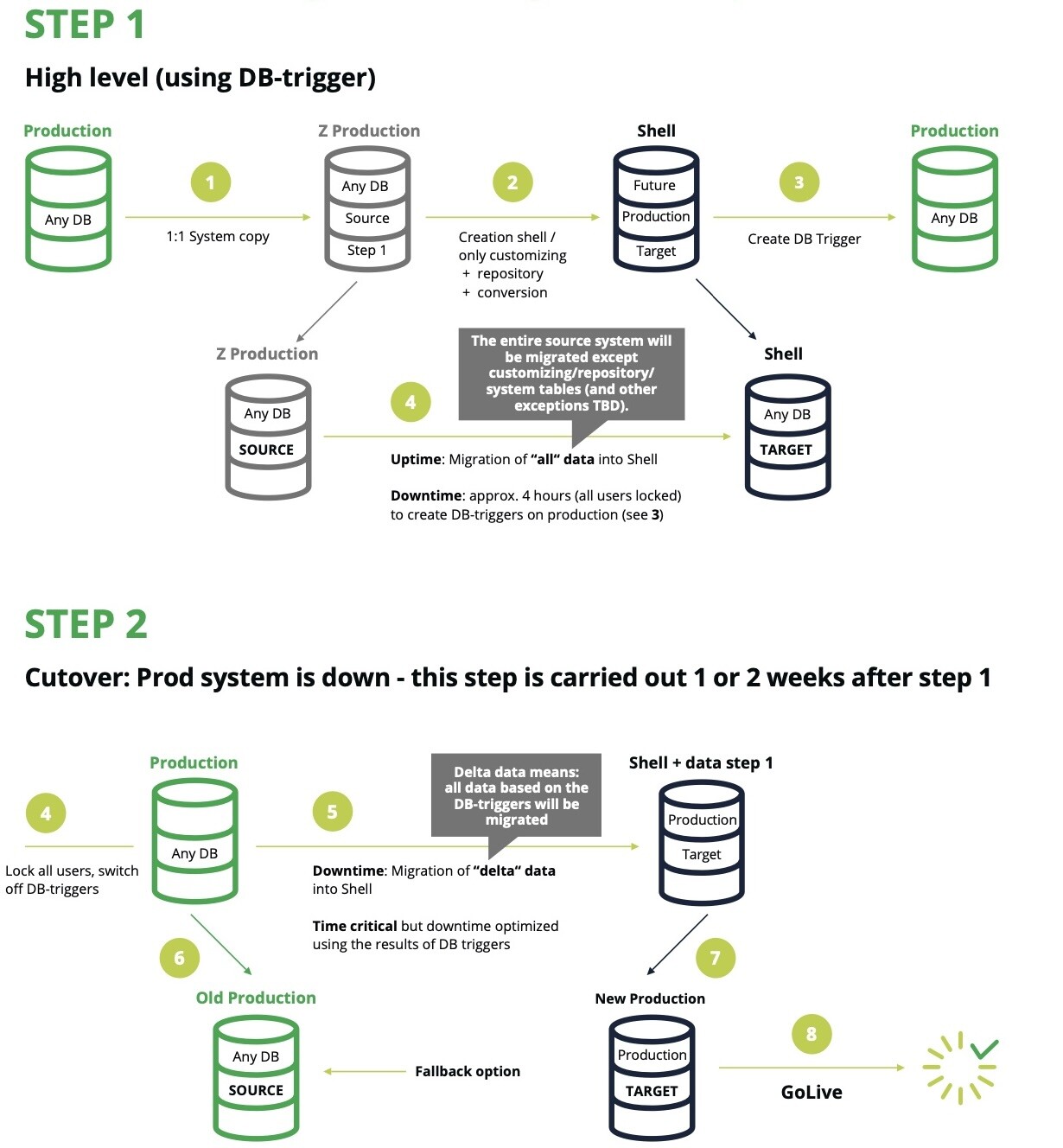 STEP 1

High level (using DB-trigger)

Production

Any DB

1

1:1 System copy

Z Production

Any DB

Source

Step 1

2

Creation shell / only customizing + repository + conversion

Shell

Future

Production

Target

3

Create DB Trigger

Production

Any DB

Z Production

Any DB

SOURCE

4

The entire source system will be migrated except customizing/repository/ system tables (and other exceptions TBD).

Uptime: Migration of "all" data into Shell

Downtime: approx. 4 hours (all users locked) to create DB-triggers on production (see 3)

Shell

Any DB

TARGET

STEP 2

Cutover: Prod system is down - this step is carried out 1 or 2 weeks after step 1

4

Lock all users, switch off DB-triggers

Production

Any DB

5

Delta data means: all data based on the DB-triggers will be migrated

Downtime: Migration of "delta" data into Shell

Time critical but downtime optimized using the results of DB triggers

Shell + data step 1

Production

Target

6

Old Production

Any DB

SOURCE

Fallback option

7

New Production

Production

TARGET

8

GoLive